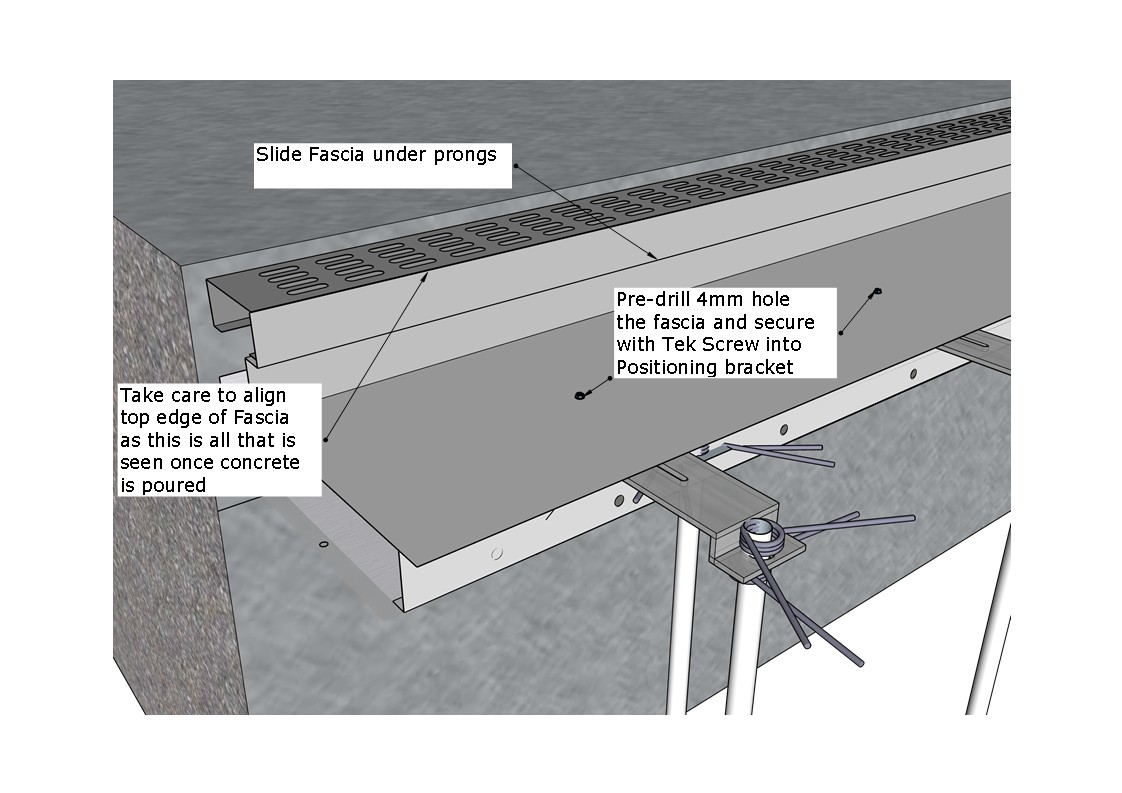 Slide Fascia under prongs

Pre-drill 4mm hole the fascia and secure with Tek Screw into Positioning bracket

Take care to align top edge of Fascia as this is all that is seen once concrete is poured